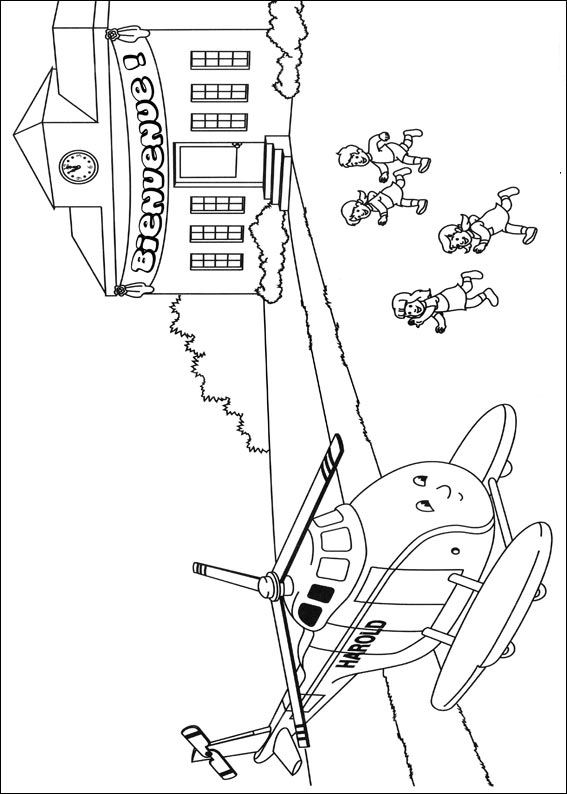 Bienvenue !

HAROLD